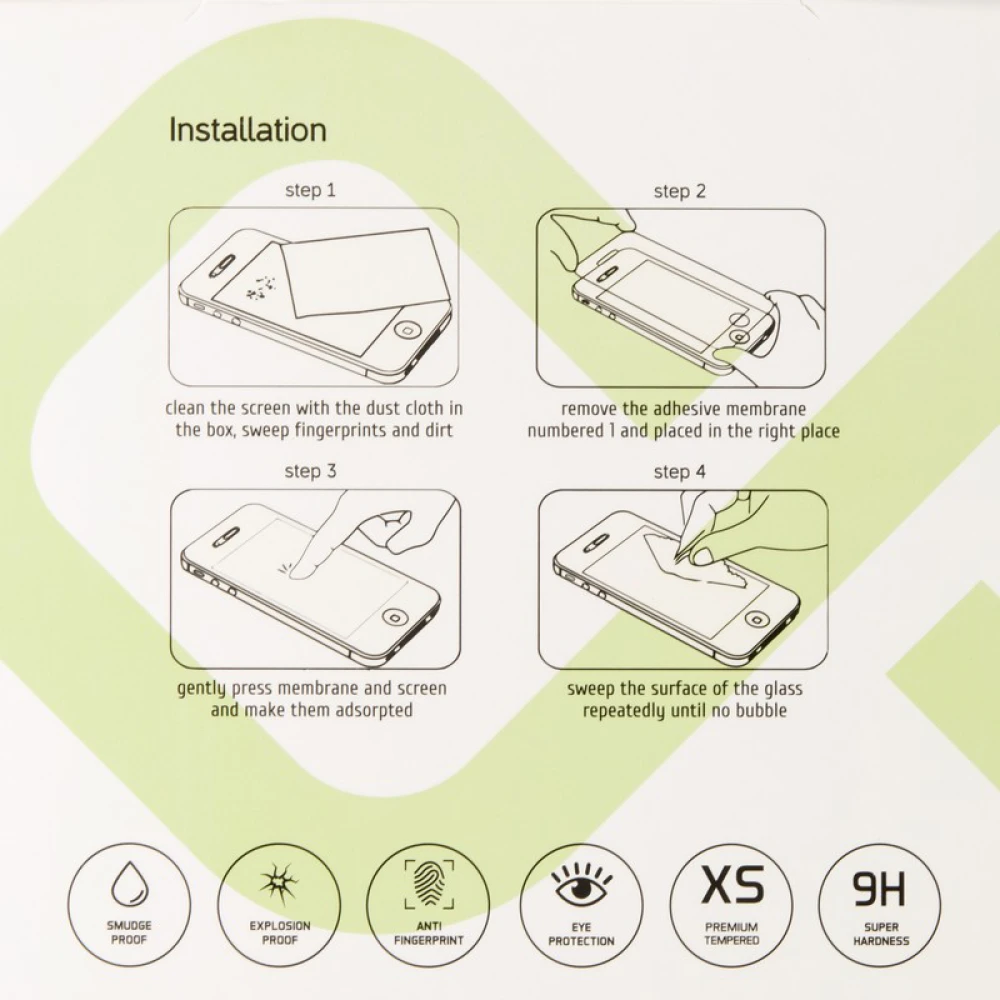 Installation

step 1

clean the screen with the dust cloth in the box, sweep fingerprints and dirt

step 2

remove the adhesive membrane numbered 1 and placed in the right place

step 3

gently press membrane and screen and make them adsorpted

step 4

sweep the surface of the glass repeatedly until no bubble

SMUDGE PROOF

EXPLOSION PROOF

ANTI FINGERPRINT

EYE PROTECTION

XS

PREMIUM TEMPERED

9H

SUPER HARDNESS