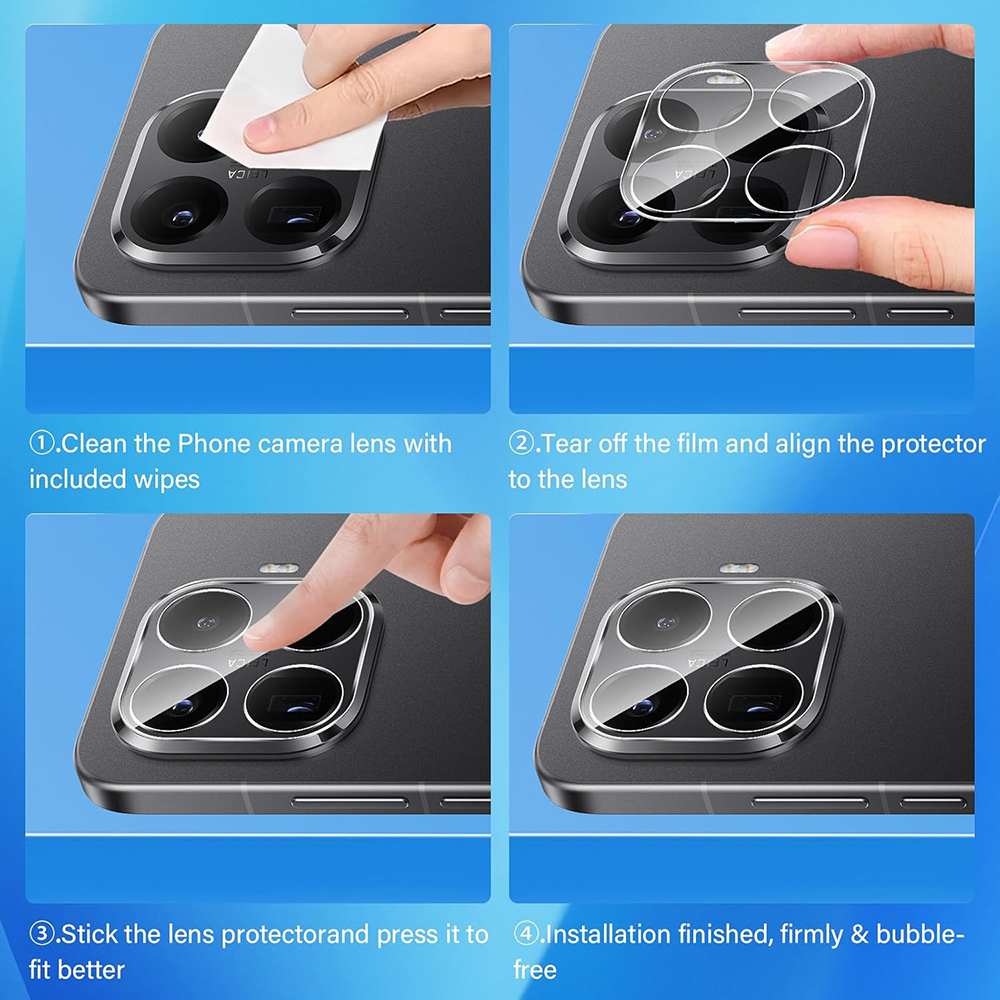 LEICA

①.Clean the Phone camera lens with included wipes

LEICA

②.Tear off the film and align the protector to the lens

LEICA

③.Stick the lens protectorand press it to fit better

LEICA

④.Installation finished, firmly & bubble-free