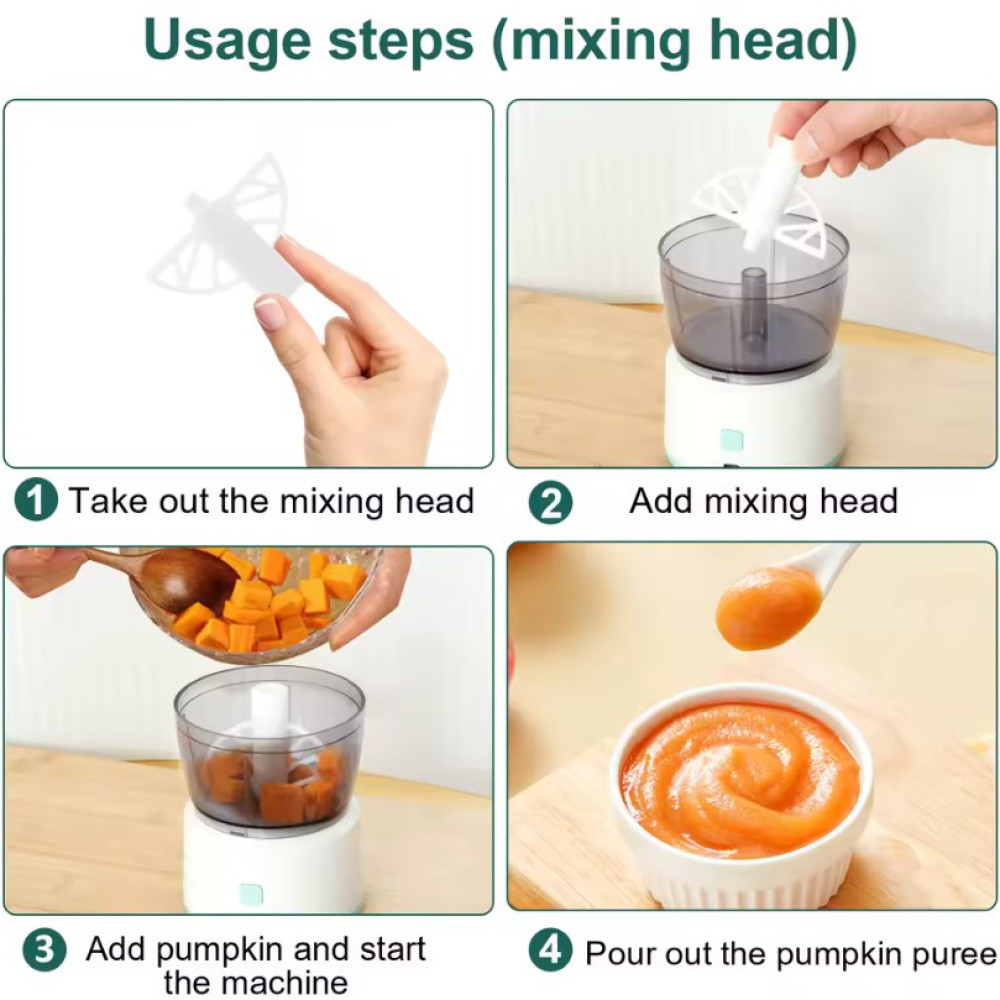 Usage steps (mixing head)

1 Take out the mixing head

2 Add mixing head

3 Add pumpkin and start the machine

4 Pour out the pumpkin puree