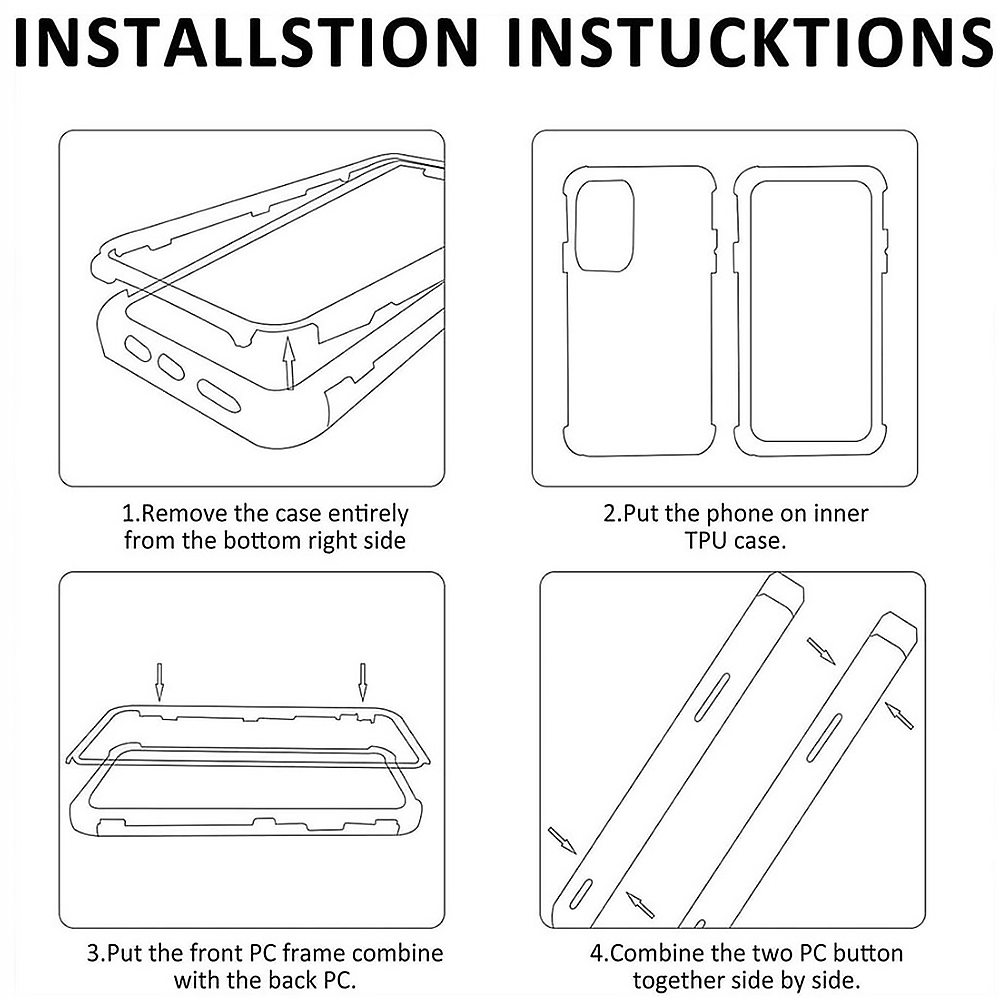 INSTALLSTION INSTUCKTIONS

1.Remove the case entirely from the bottom right side

2.Put the phone on inner TPU case.

3.Put the front PC frame combine with the back PC.

4.Combine the two PC button together side by side.