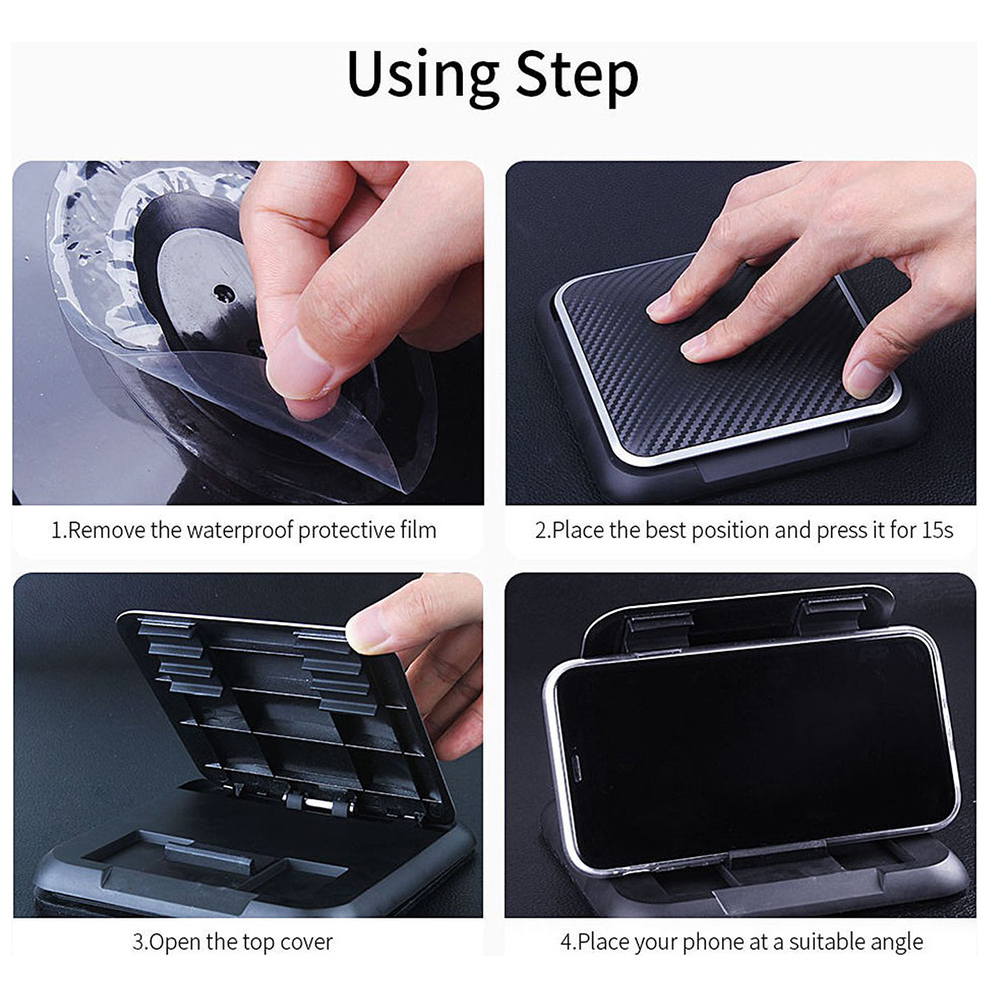 Using Step

1.Remove the waterproof protective film

2.Place the best position and press it for 15s

3.Open the top cover

4.Place your phone at a suitable angle