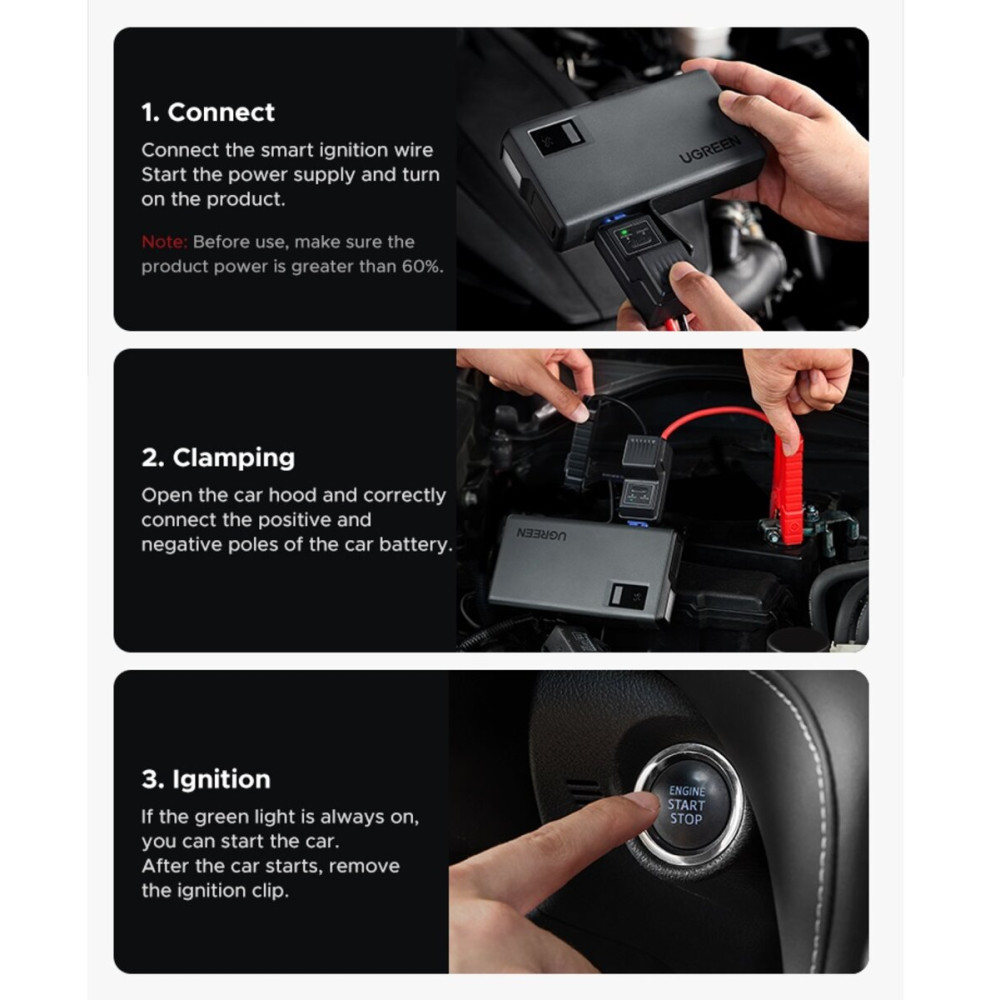 1. Connect

Connect the smart ignition wire
Start the power supply and turn on the product.

Note: Before use, make sure the product power is greater than 60%.

UGREEN

2. Clamping

Open the car hood and correctly connect the positive and negative poles of the car battery.

UGREEN

3. Ignition

If the green light is always on, you can start the car.
After the car starts, remove the ignition clip.

ENGINE
START
STOP