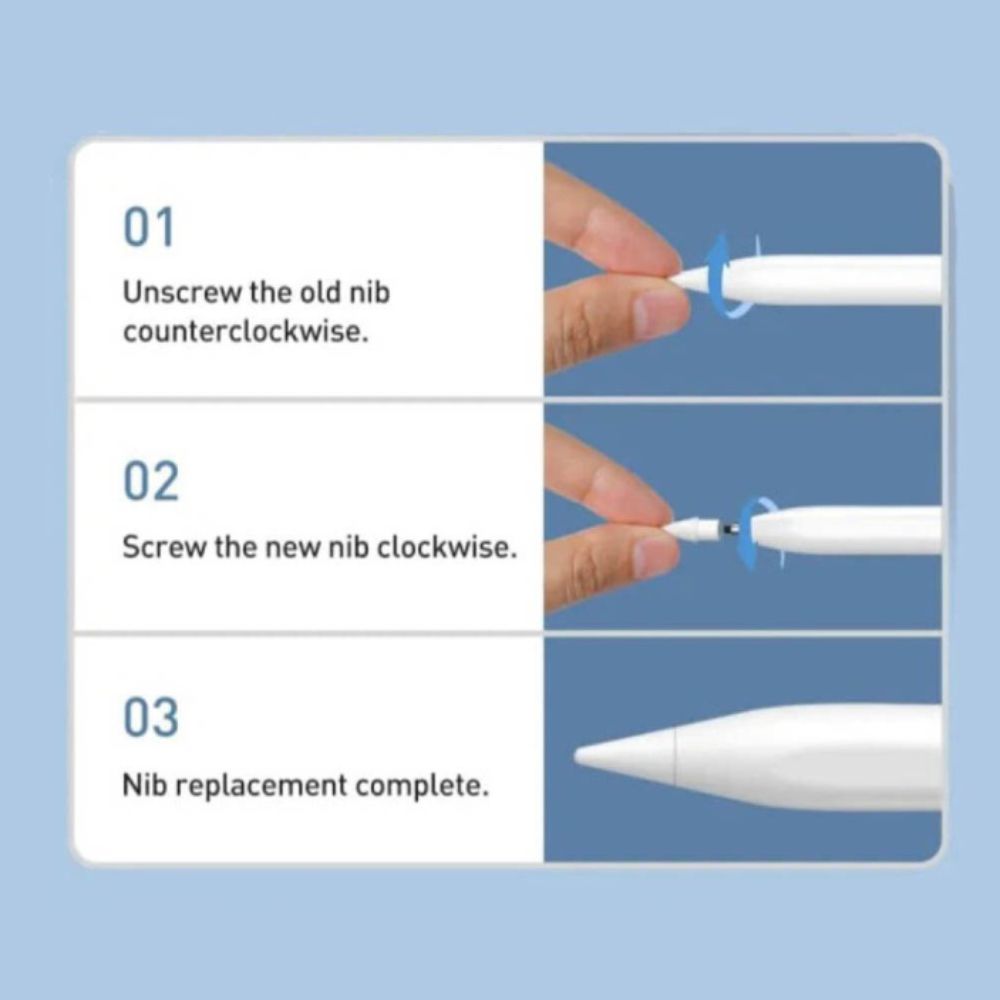 01

Unscrew the old nib counterclockwise.

02

Screw the new nib clockwise.

03

Nib replacement complete.